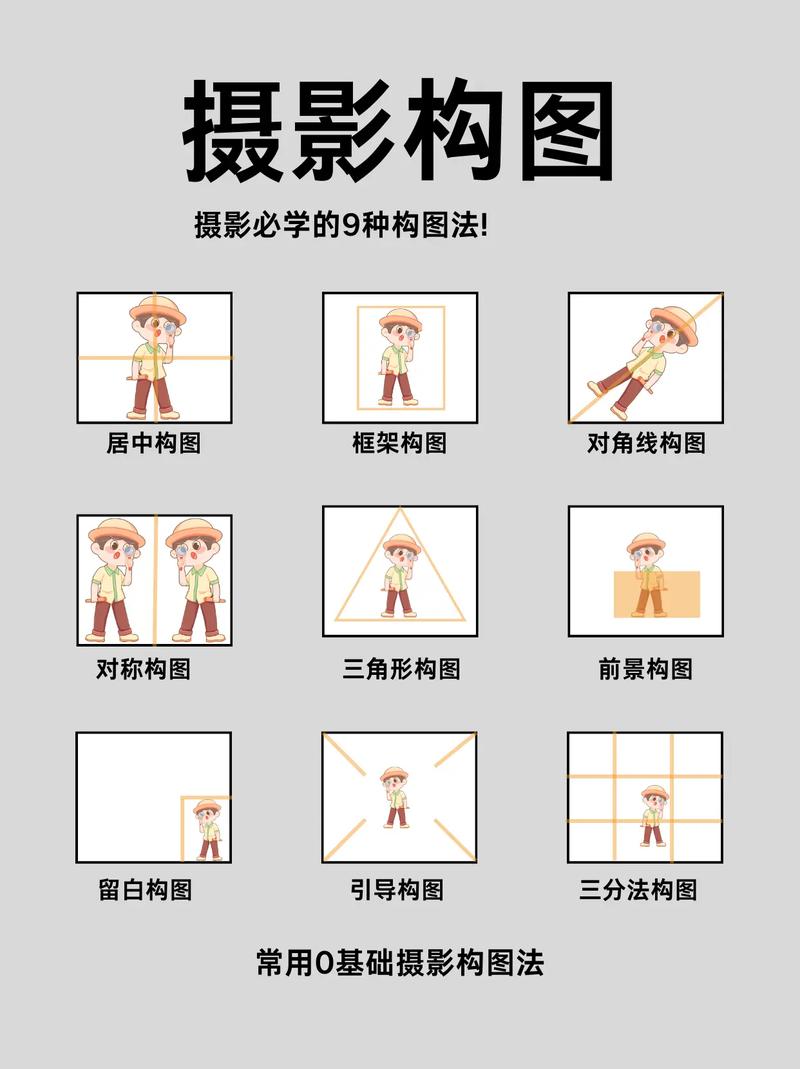 摄影构图

摄影必学的9种构图法!

居中构图

框架构图

对角线构图

对称构图

三角形构图

前景构图

留白构图

引导构图

三分法构图

常用0基础摄影构图法